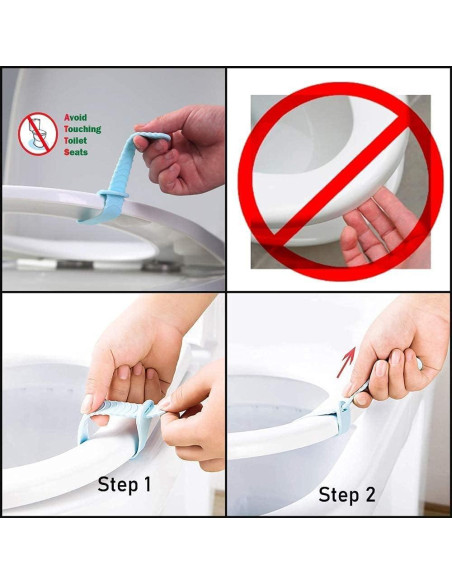 Avoid
Touching
Toilet
Seats

Step 1

Step 2