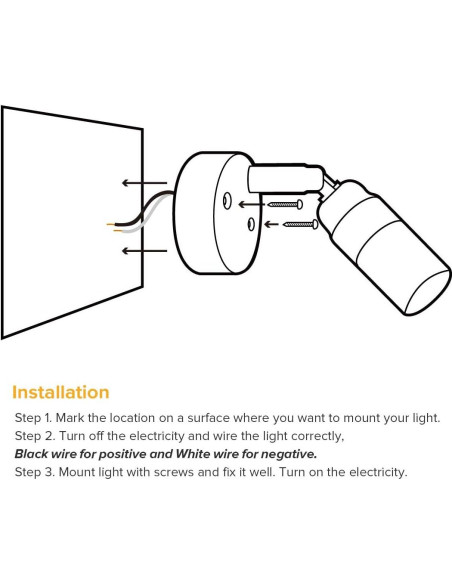 Installation

Step 1. Mark the location on a surface where you want to mount your light.
Step 2. Turn off the electricity and wire the light correctly,
Black wire for positive and White wire for negative.
Step 3. Mount light with screws and fix it well. Turn on the electricity.