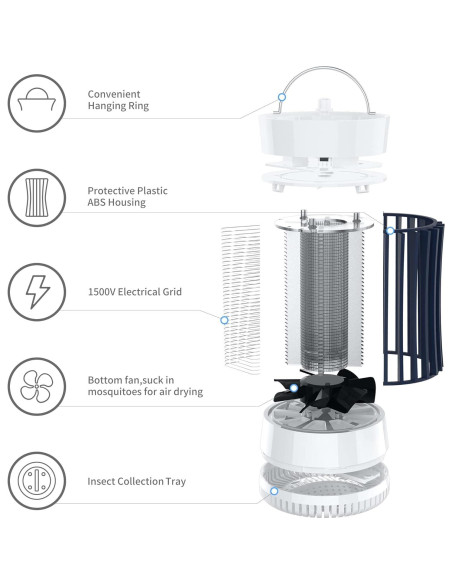 Convenient Hanging Ring

Protective Plastic ABS Housing

1500V Electrical Grid

Bottom fan,suck in mosquitoes for air drying

Insect Collection Tray