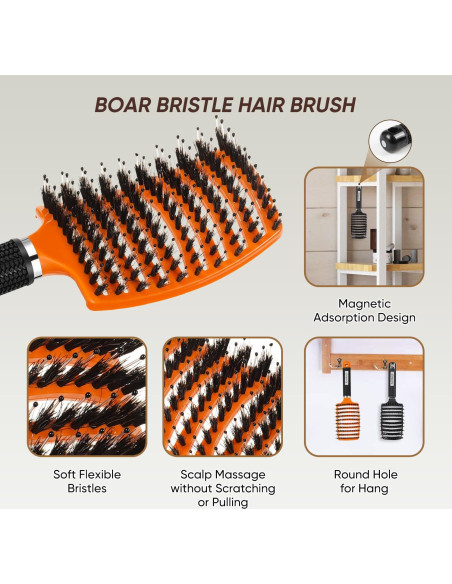 BOAR BRISTLE HAIR BRUSH

Magnetic Adsorption Design

Soft Flexible Bristles

Scalp Massage without Scratching or Pulling

Round Hole for Hang