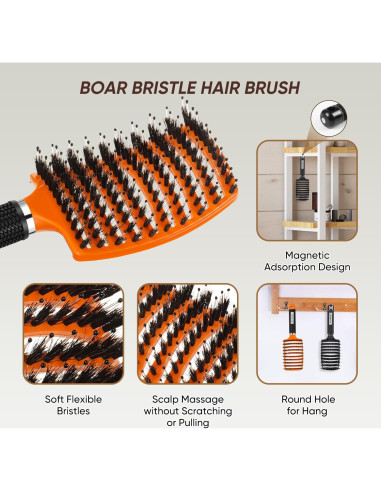 BOAR BRISTLE HAIR BRUSH

Magnetic Adsorption Design

Soft Flexible Bristles

Scalp Massage without Scratching or Pulling

Round Hole for Hang