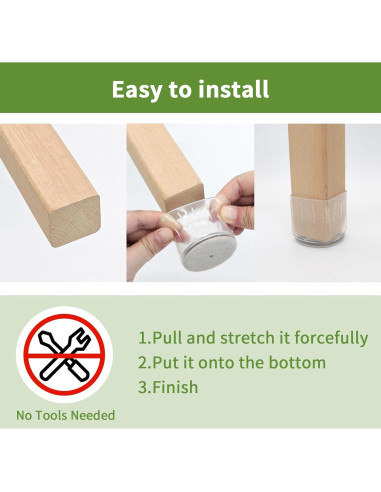 Easy to install

No Tools Needed

1.Pull and stretch it forcefully
2.Put it onto the bottom
3.Finish