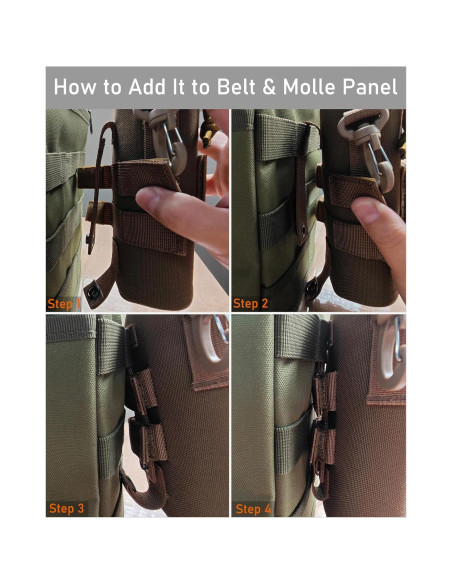 How to Add It to Belt & Molle Panel

Step 1

Step 2

Step 3

Step 4