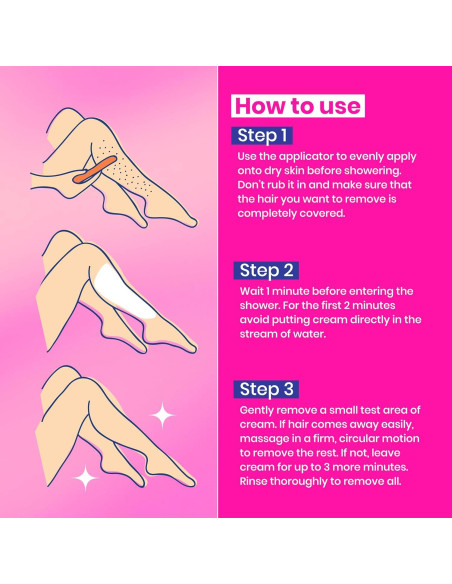 How to use

Step 1

Use the applicator to evenly apply onto dry skin before showering. Don't rub it in and make sure that the hair you want to remove is completely covered.

Step 2

Wait 1 minute before entering the shower. For the first 2 minutes avoid putting cream directly in the stream of water.

Step 3

Gently remove a small test area of cream. If hair comes away easily, massage in a firm, circular motion to remove the rest. If not, leave cream for up to 3 more minutes. Rinse thoroughly to remove all.