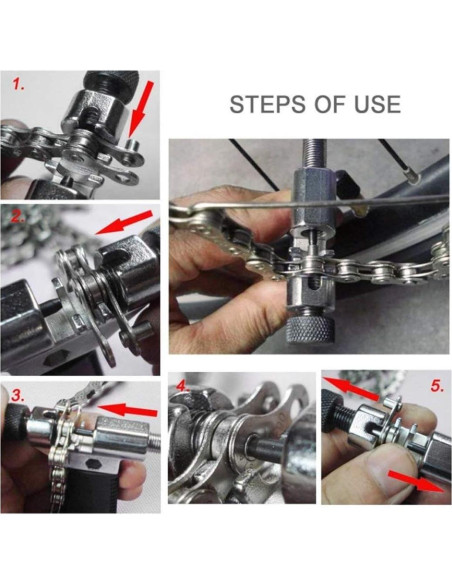 1.

STEPS OF USE

2.

3.

4.

5.