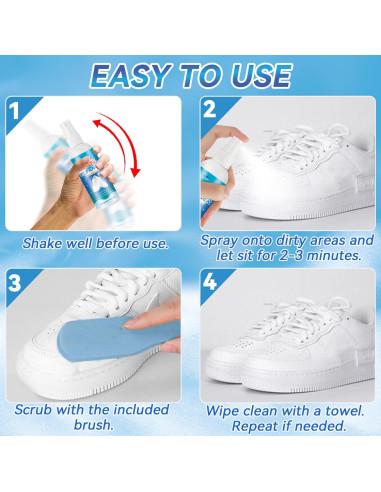 EASY TO USE

1

Shake well before use.

2

Spray onto dirty areas and let sit for 2-3 minutes.

3

Scrub with the included brush.

4

Wipe clean with a towel. Repeat if needed.