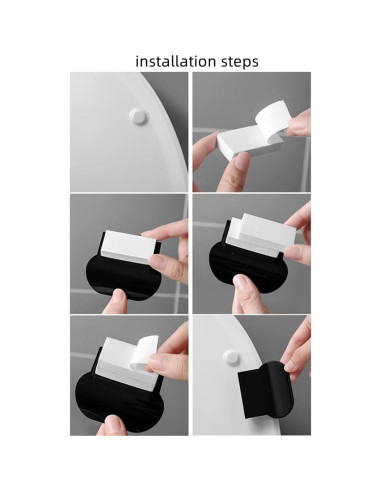 installation steps