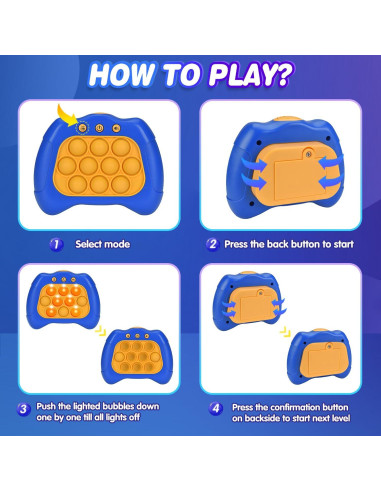 HOW TO PLAY?

1 Select mode

2 Press the back button to start

3 Push the lighted bubbles down one by one till all lights off

4 Press the confirmation button on backside to start next level