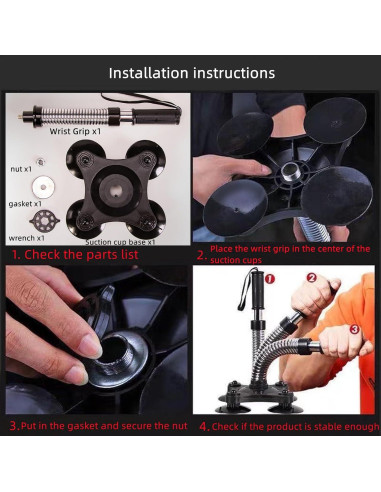 Installation instructions

Wrist Grip x1

nut x1

gasket x1

wrench x1

Suction cup base x1

1. Check the parts list

2. Place the wrist grip in the center of the suction cups

1

2

3

3. Put in the gasket and secure the nut

4. Check if the product is stable enough