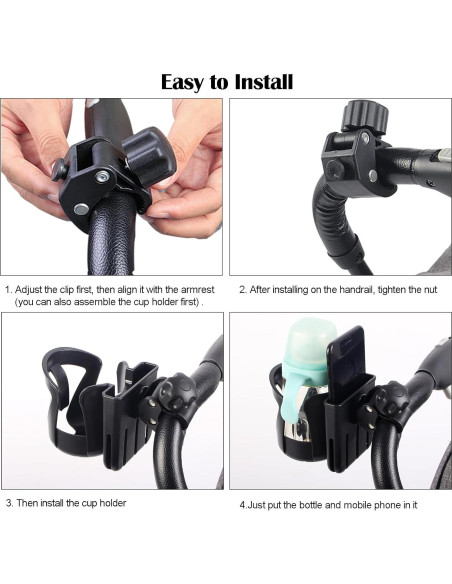 Easy to Install

1. Adjust the clip first, then align it with the armrest (you can also assemble the cup holder first) .

2. After installing on the handrail, tighten the nut

3. Then install the cup holder

4.Just put the bottle and mobile phone in it