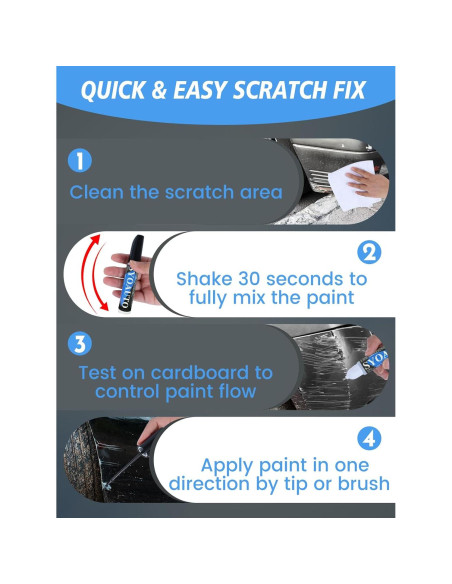 QUICK & EASY SCRATCH FIX

1
Clean the scratch area

SYOAUTO

2
Shake 30 seconds to fully mix the paint

3
Test on cardboard to control paint flow

SYOA

4
Apply paint in one direction by tip or brush