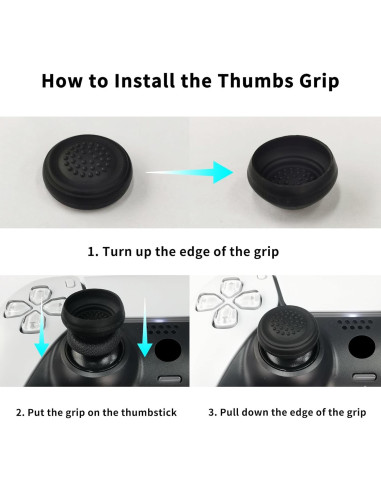 How to Install the Thumbs Grip

1. Turn up the edge of the grip

2. Put the grip on the thumbstick

3. Pull down the edge of the grip