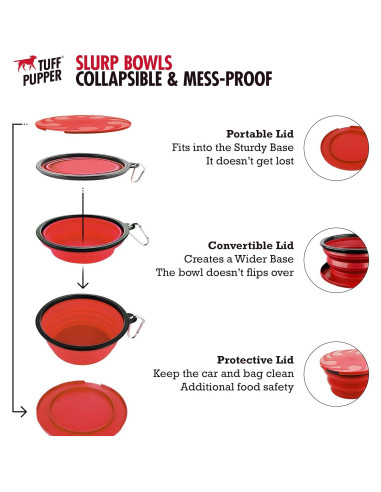 TUFF PUPPER

SLURP BOWLS
COLLAPSIBLE & MESS-PROOF

Portable Lid
Fits into the Sturdy Base
It doesn't get lost

Convertible Lid
Creates a Wider Base
The bowl doesn't flips over

Protective Lid
Keep the car and bag clean
Additional food safety