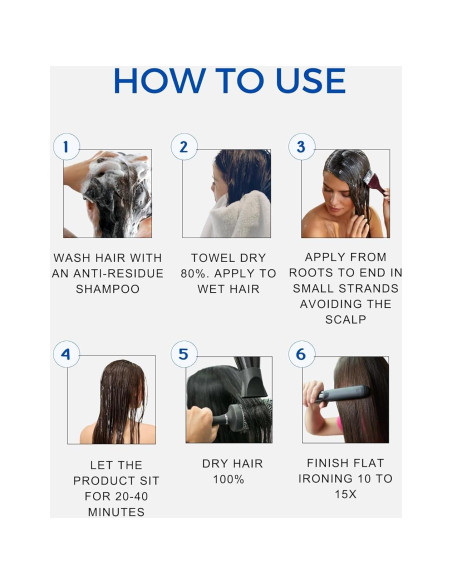 HOW TO USE

1

WASH HAIR WITH AN ANTI-RESIDUE SHAMPOO

2

TOWEL DRY 80%. APPLY TO WET HAIR

3

APPLY FROM ROOTS TO END IN SMALL STRANDS AVOIDING THE SCALP

4

LET THE PRODUCT SIT FOR 20-40 MINUTES

5

DRY HAIR 100%

6

FINISH FLAT IRONING 10 TO 15X