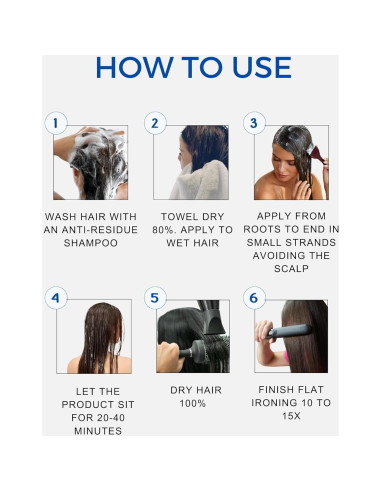 HOW TO USE

1

WASH HAIR WITH AN ANTI-RESIDUE SHAMPOO

2

TOWEL DRY 80%. APPLY TO WET HAIR

3

APPLY FROM ROOTS TO END IN SMALL STRANDS AVOIDING THE SCALP

4

LET THE PRODUCT SIT FOR 20-40 MINUTES

5

DRY HAIR 100%

6

FINISH FLAT IRONING 10 TO 15X