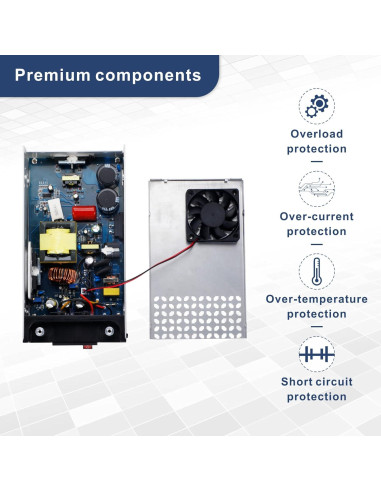 Premium components

Overload protection

Over-current protection

Over-temperature protection

Short circuit protection