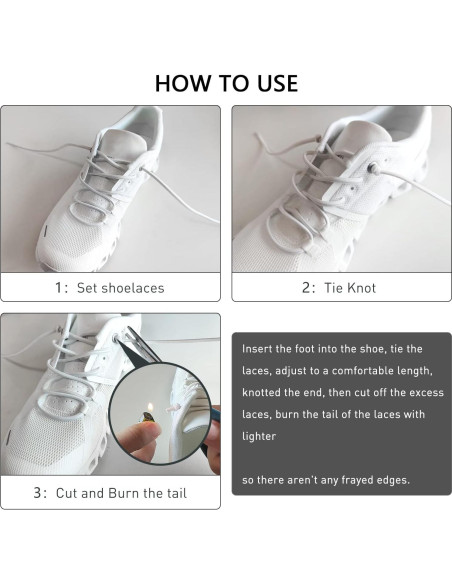 HOW TO USE

1: Set shoelaces

2: Tie Knot

3: Cut and Burn the tail

Insert the foot into the shoe, tie the laces, adjust to a comfortable length, knotted the end, then cut off the excess laces, burn the tail of the laces with lighter

so there aren't any frayed edges.