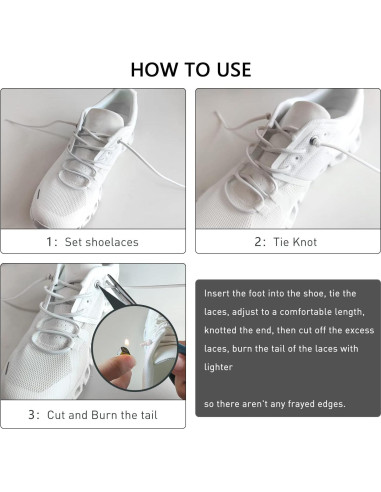 HOW TO USE

1: Set shoelaces

2: Tie Knot

3: Cut and Burn the tail

Insert the foot into the shoe, tie the laces, adjust to a comfortable length, knotted the end, then cut off the excess laces, burn the tail of the laces with lighter

so there aren't any frayed edges.