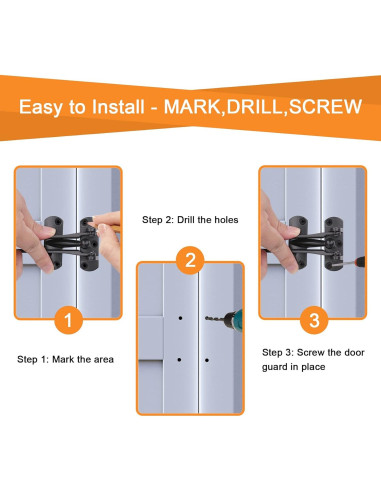 Easy to Install - MARK,DRILL,SCREW

1

Step 1: Mark the area

Step 2: Drill the holes

2

3

Step 3: Screw the door guard in place