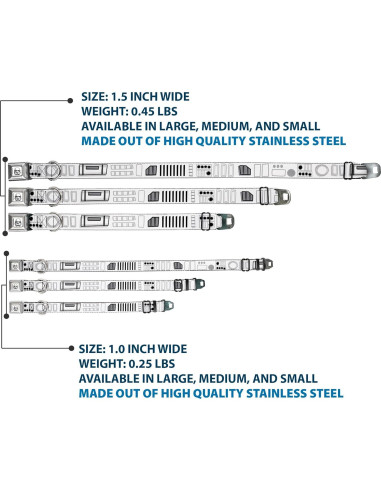 SIZE: 1.5 INCH WIDE
WEIGHT: 0.45 LBS
AVAILABLE IN LARGE, MEDIUM, AND SMALL
MADE OUT OF HIGH QUALITY STAINLESS STEEL

SIZE: 1.0 INCH WIDE
WEIGHT: 0.25 LBS
AVAILABLE IN LARGE, MEDIUM, AND SMALL
MADE OUT OF HIGH QUALITY STAINLESS STEEL