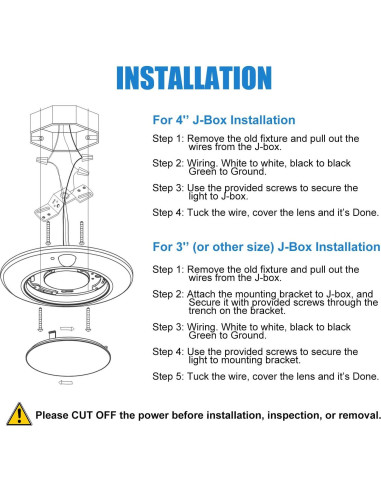 INSTALLATION

For 4'' J-Box Installation

Step 1: Remove the old fixture and pull out the wires from the J-box.

Step 2: Wiring. White to white, black to black Green to Ground.

Step 3: Use the provided screws to secure the light to J-box.

Step 4: Tuck the wire, cover the lens and it's Done.

For 3'' (or other size) J-Box Installation

Step 1: Remove the old fixture and pull out the wires from the J-box.

Step 2: Attach the mounting bracket to J-box, and Secure it with provided screws through the trench on the bracket.

Step 3: Wiring. White to white, black to black Green to Ground.

Step 4: Use the provided screws to secure the light to mounting bracket.

Step 5: Tuck the wire, cover the lens and it's Done.

Please CUT OFF the power before installation, inspection, or removal.