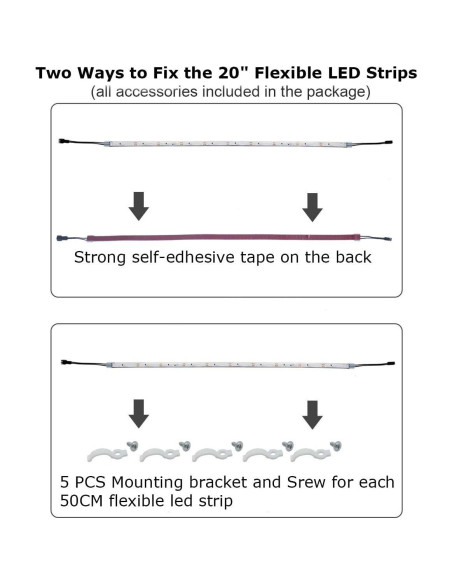 Two Ways to Fix the 20" Flexible LED Strips
(all accessories included in the package)

Strong self-edhesive tape on the back

5 PCS Mounting bracket and Srew for each 50CM flexible led strip