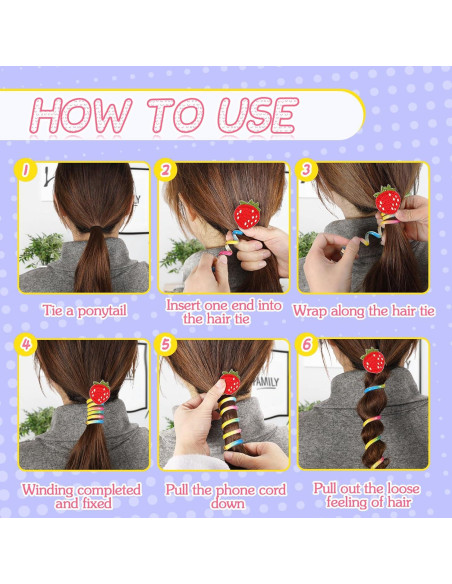 HOW TO USE

1

Tie a ponytail

2

Insert one end into the hair tie

3

Wrap along the hair tie

4

Winding completed and fixed

5

FAMILY

Pull the phone cord down

6

Pull out the loose feeling of hair