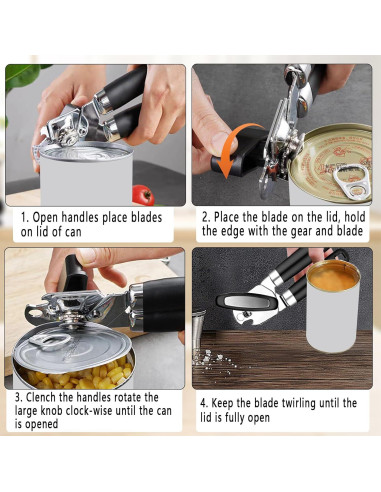 1. Open handles place blades on lid of can

2. Place the blade on the lid, hold the edge with the gear and blade

3. Clench the handles rotate the large knob clock-wise until the can is opened

4. Keep the blade twirling until the lid is fully open