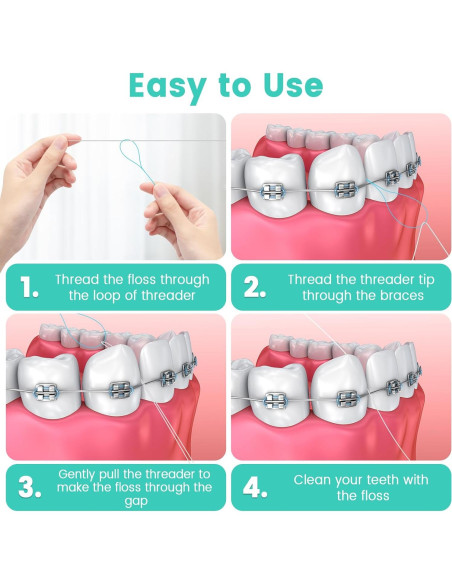 Easy to Use

1. Thread the floss through the loop of threader

2. Thread the threader tip through the braces

3. Gently pull the threader to make the floss through the gap

4. Clean your teeth with the floss