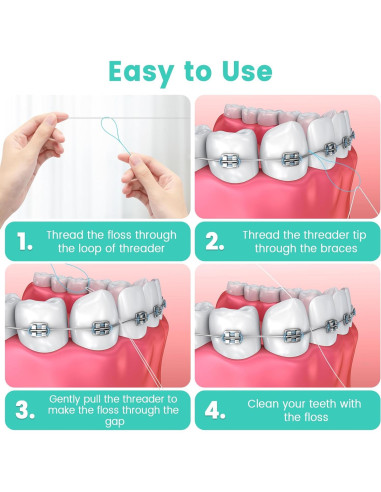 Easy to Use

1. Thread the floss through the loop of threader

2. Thread the threader tip through the braces

3. Gently pull the threader to make the floss through the gap

4. Clean your teeth with the floss