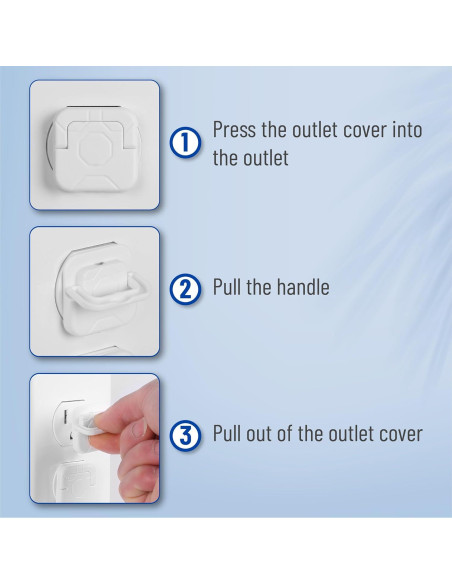 1 Press the outlet cover into the outlet

2 Pull the handle

3 Pull out of the outlet cover