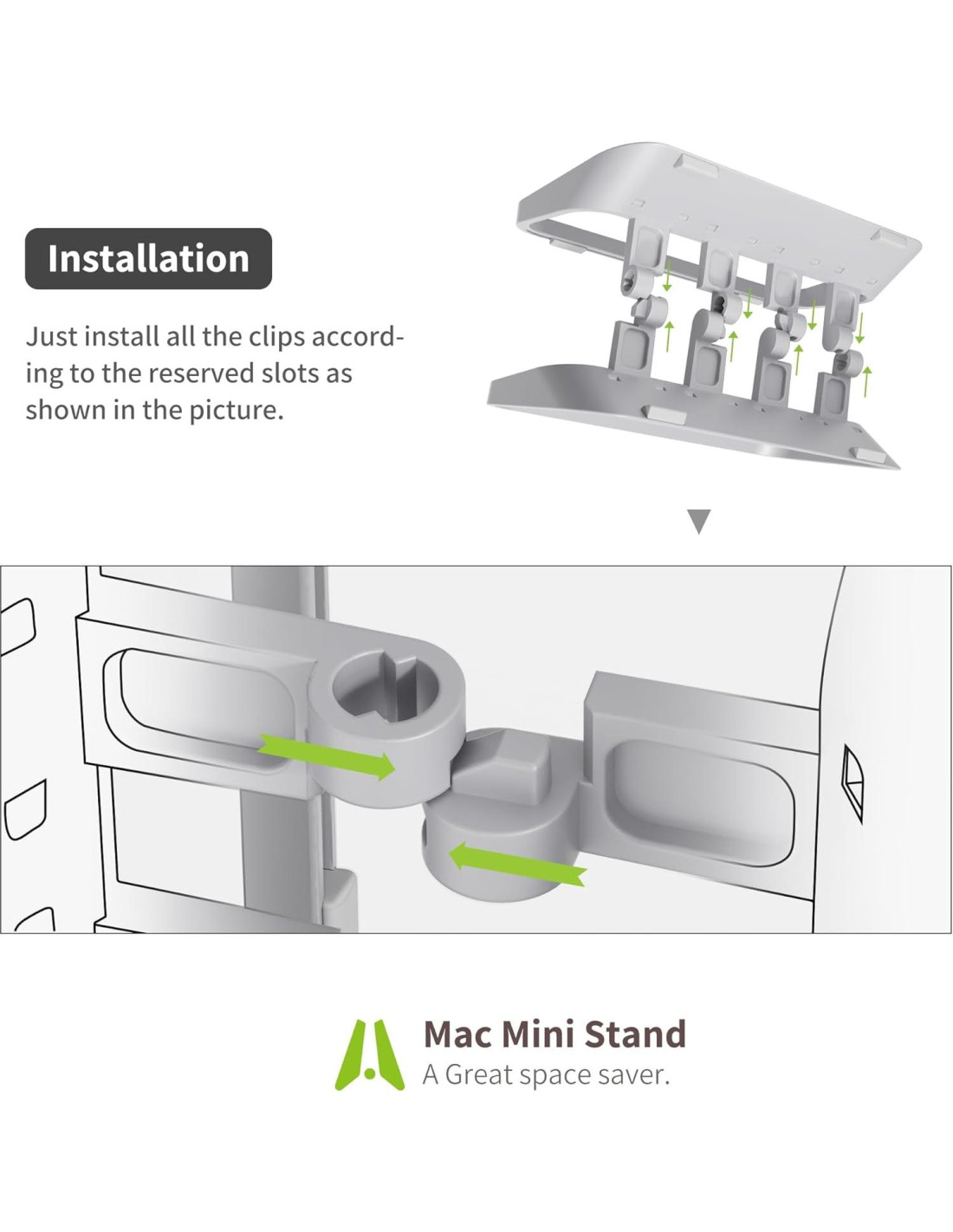 Installation

Just install all the clips according to the reserved slots as shown in the picture.

Mac Mini Stand
A Great space saver.