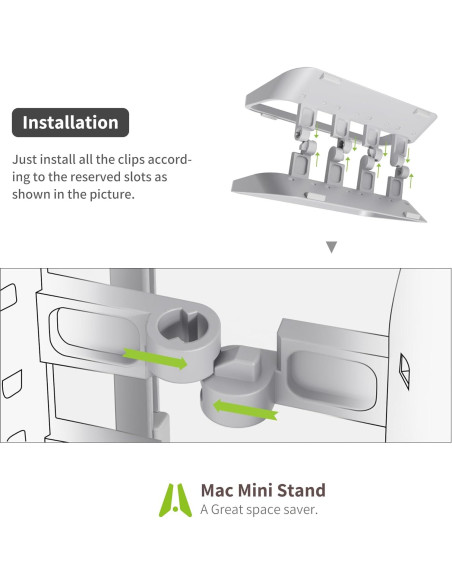 Installation

Just install all the clips according to the reserved slots as shown in the picture.

Mac Mini Stand
A Great space saver.