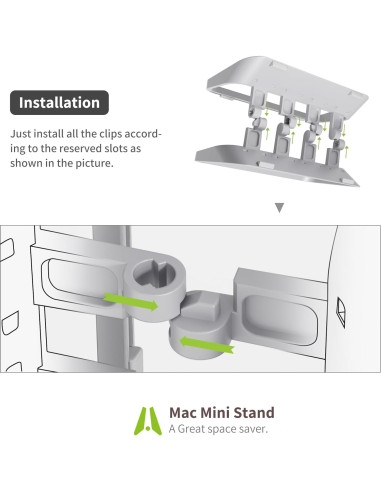 Installation

Just install all the clips according to the reserved slots as shown in the picture.

Mac Mini Stand
A Great space saver.