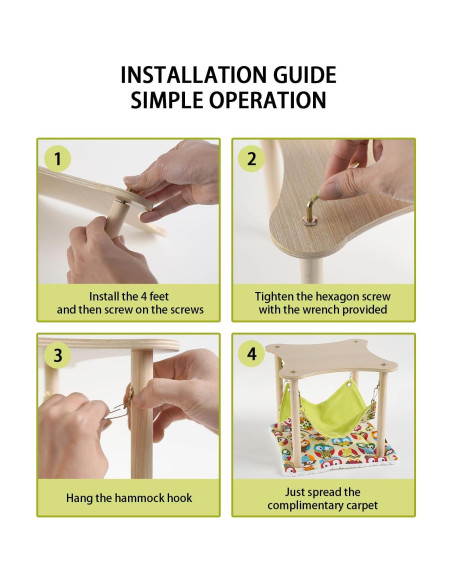 INSTALLATION GUIDE
SIMPLE OPERATION

1

Install the 4 feet and then screw on the screws

2

Tighten the hexagon screw with the wrench provided

3

Hang the hammock hook

4

Just spread the complimentary carpet