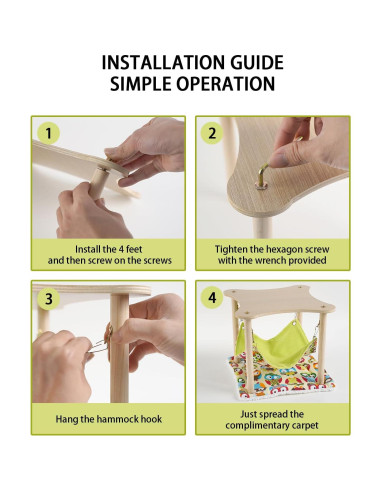 INSTALLATION GUIDE
SIMPLE OPERATION

1

Install the 4 feet
and then screw on the screws

2

Tighten the hexagon screw
with the wrench provided

3

Hang the hammock hook

4

Just spread the
complimentary carpet