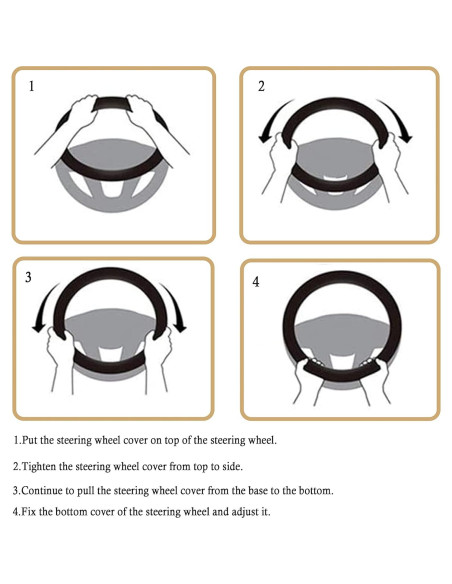 1

2

3

4

1.Put the steering wheel cover on top of the steering wheel.

2.Tighten the steering wheel cover from top to side.

3.Continue to pull the steering wheel cover from the base to the bottom.

4.Fix the bottom cover of the steering wheel and adjust it.