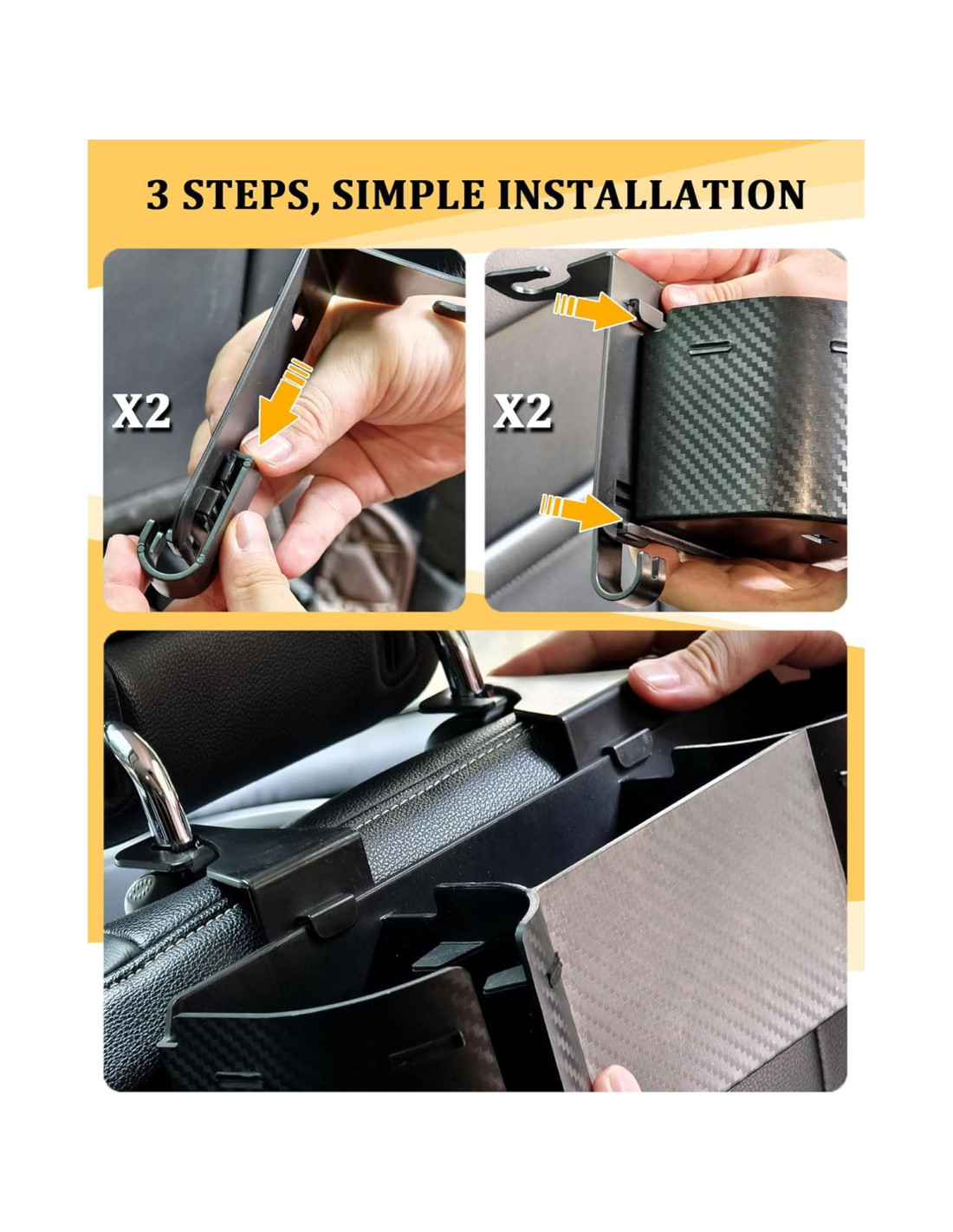 3 STEPS, SIMPLE INSTALLATION

X2

X2