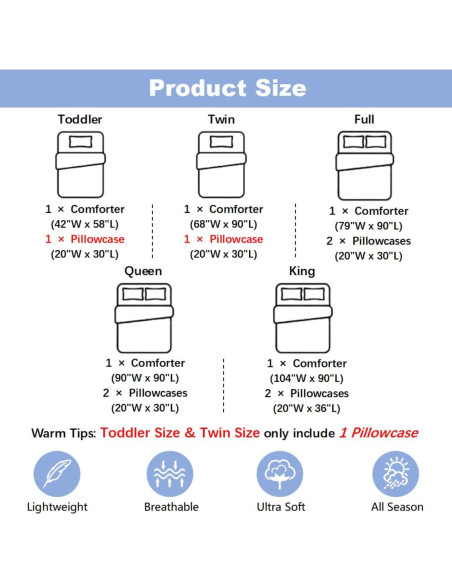 Product Size

Toddler

1 × Comforter
(42"W x 58"L)
1 × Pillowcase
(20"W x 30"L)

Twin

1 × Comforter
(68"W x 90"L)
1 × Pillowcase
(20"W x 30"L)

Full

1 × Comforter
(79"W x 90"L)
2 × Pillowcases
(20"W x 30"L)

Queen

1 × Comforter
(90"W x 90"L)
2 × Pillowcases
(20"W x 30"L)

King

1 × Comforter
(104"W x 90"L)
2 × Pillowcases
(20"W x 36"L)

Warm Tips: Toddler Size & Twin Size only include 1 Pillowcase

Lightweight

Breathable

Ultra Soft

All Season