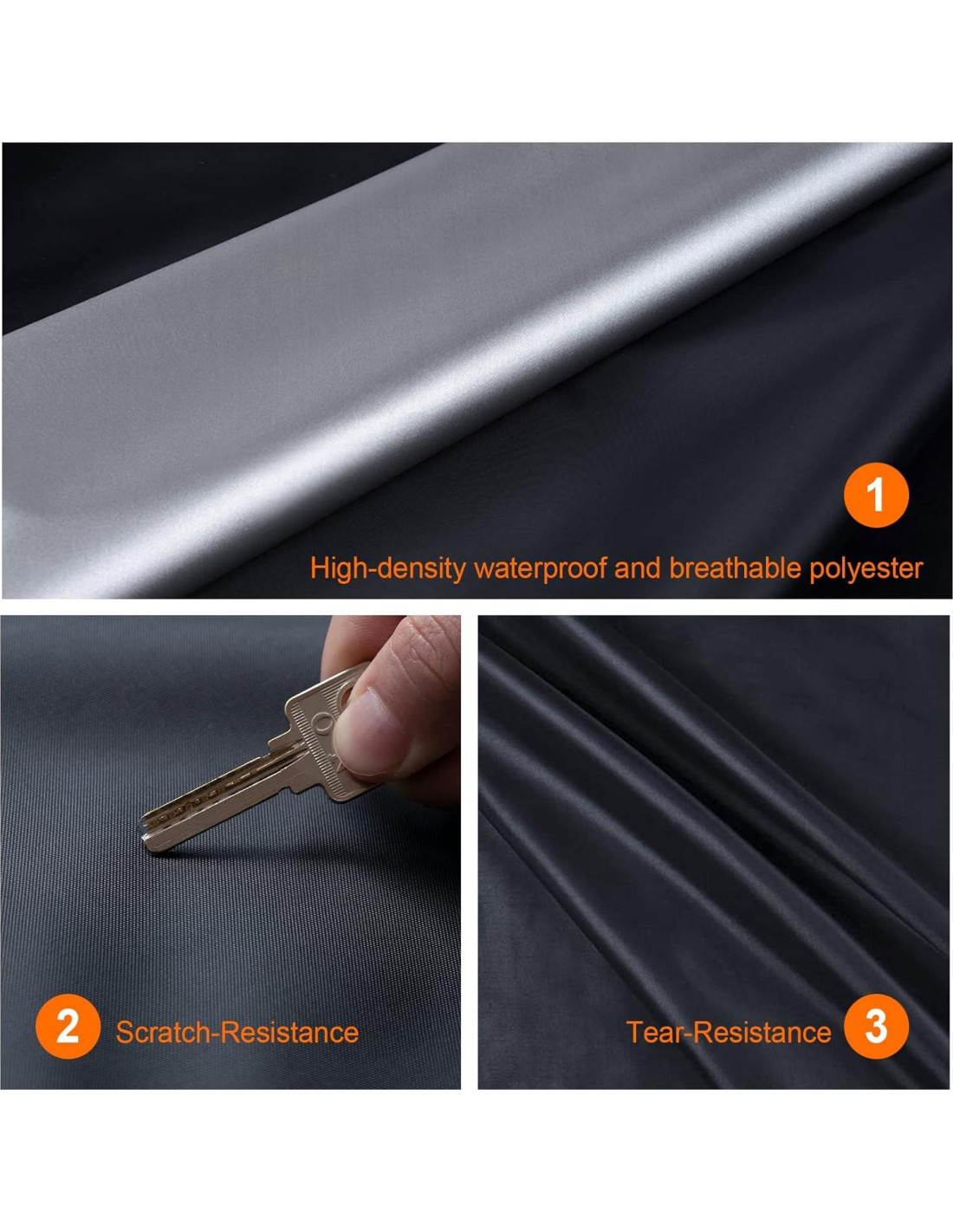 1

High-density waterproof and breathable polyester

2 Scratch-Resistance

Tear-Resistance 3