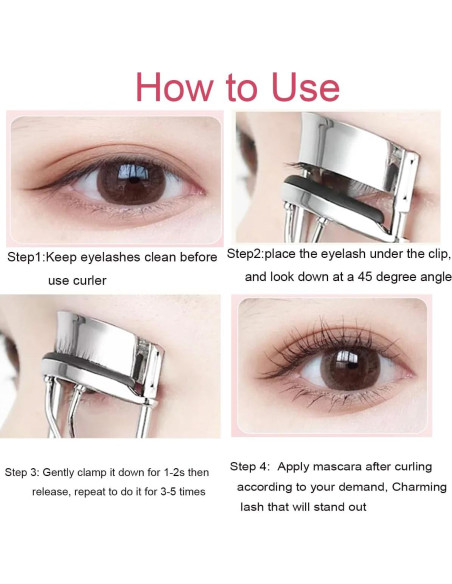 How to Use

Step1:Keep eyelashes clean before use curler

Step2:place the eyelash under the clip, and look down at a 45 degree angle

Step 3: Gently clamp it down for 1-2s then release, repeat to do it for 3-5 times

Step 4: Apply mascara after curling according to your demand, Charming lash that will stand out