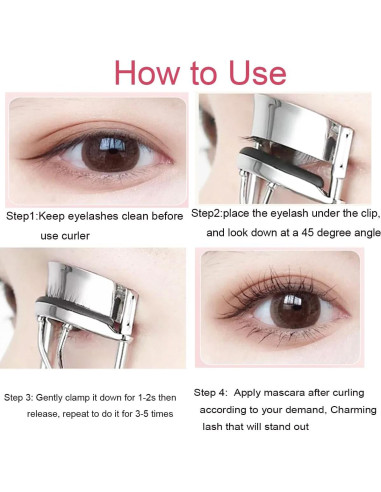 How to Use

Step1:Keep eyelashes clean before use curler

Step2:place the eyelash under the clip, and look down at a 45 degree angle

Step 3: Gently clamp it down for 1-2s then release, repeat to do it for 3-5 times

Step 4: Apply mascara after curling according to your demand, Charming lash that will stand out