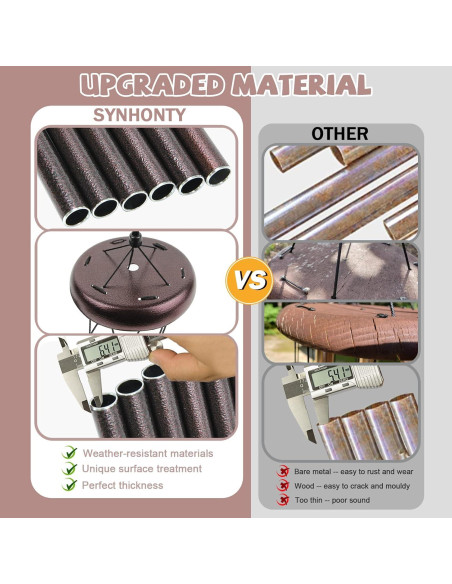 UPGRADED MATERIAL

SYNHONTY

6.41

Weather-resistant materials
Unique surface treatment
Perfect thickness

VS

OTHER

5.41

Bare metal -- easy to rust and wear
Wood -- easy to crack and mouldy
Too thin -- poor sound