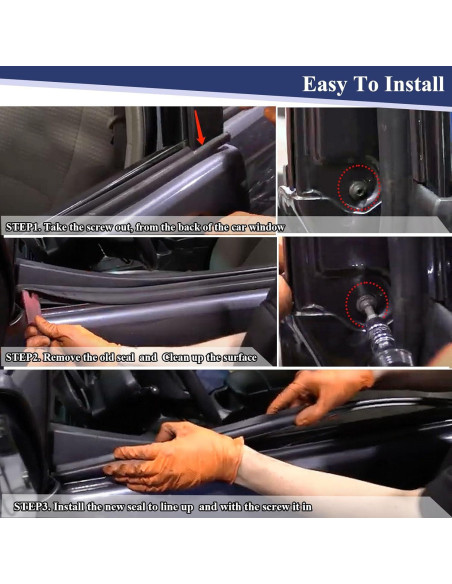 Easy To Install

STEP1. Take the screw out, from the back of the car window

STEP2. Remove the old seal and Clean up the surface

STEP3. Install the new seal to line up and with the screw it in