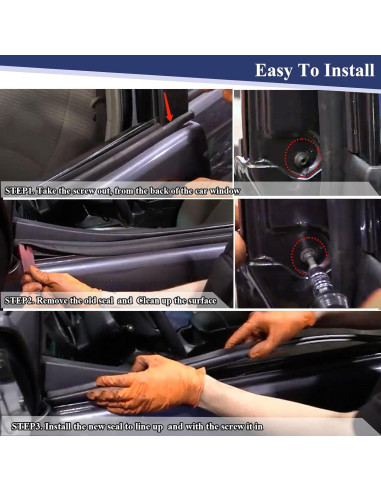 Easy To Install

STEP1. Take the screw out, from the back of the car window

STEP2. Remove the old seal and Clean up the surface

STEP3. Install the new seal to line up and with the screw it in