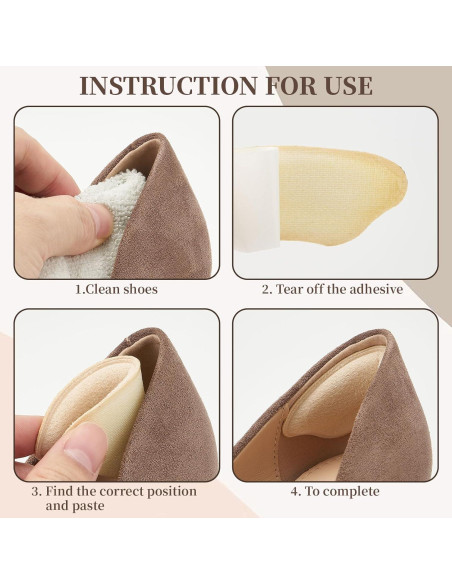 INSTRUCTION FOR USE

1.Clean shoes

2. Tear off the adhesive

3. Find the correct position and paste

4. To complete