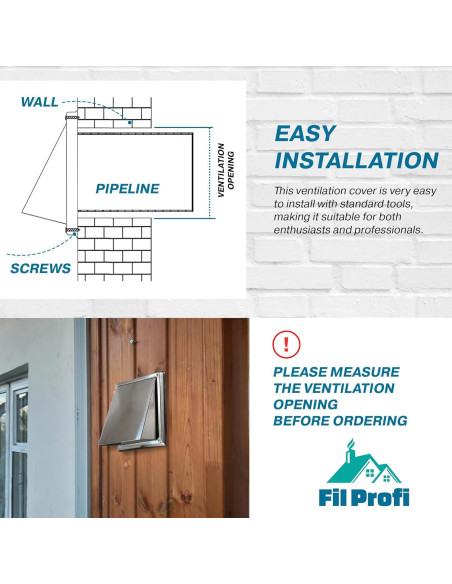 WALL

PIPELINE

VENTILATION OPENING

SCREWS

EASY INSTALLATION

This ventilation cover is very easy to install with standard tools, making it suitable for both enthusiasts and professionals.

!

PLEASE MEASURE THE VENTILATION OPENING BEFORE ORDERING

Fil Profi