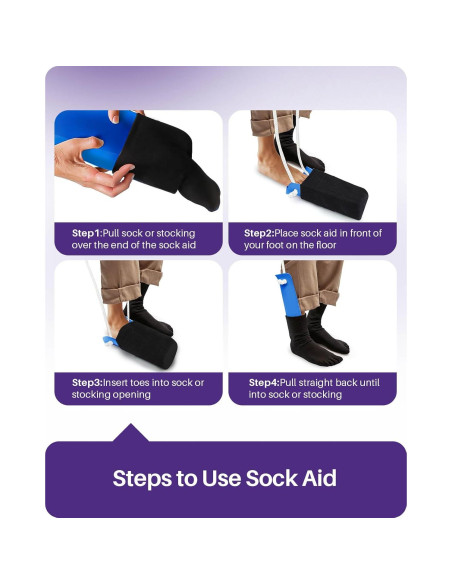 Step1:Pull sock or stocking over the end of the sock aid

Step2:Place sock aid in front of your foot on the floor

Step3:Insert toes into sock or stocking opening

Step4:Pull straight back until into sock or stocking

Steps to Use Sock Aid