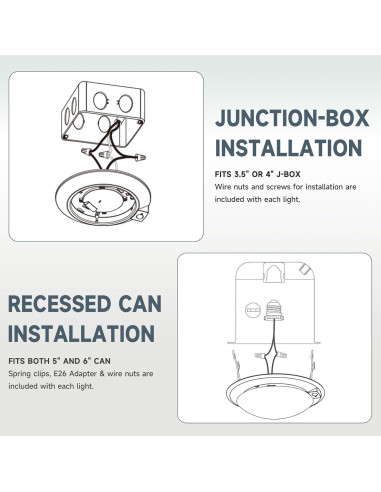 JUNCTION-BOX INSTALLATION

FITS 3.5" OR 4" J-BOX
Wire nuts and screws for installation are included with each light.

RECESSED CAN INSTALLATION

FITS BOTH 5" AND 6" CAN
Spring clips, E26 Adapter & wire nuts are included with each light.