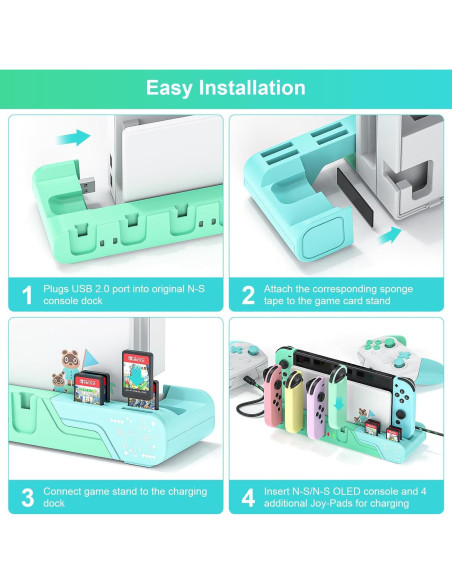 Easy Installation

1 Plugs USB 2.0 port into original N-S console dock

2 Attach the corresponding sponge tape to the game card stand

3 Connect game stand to the charging dock

4 Insert N-S/N-S OLED console and 4 additional Joy-Pads for charging